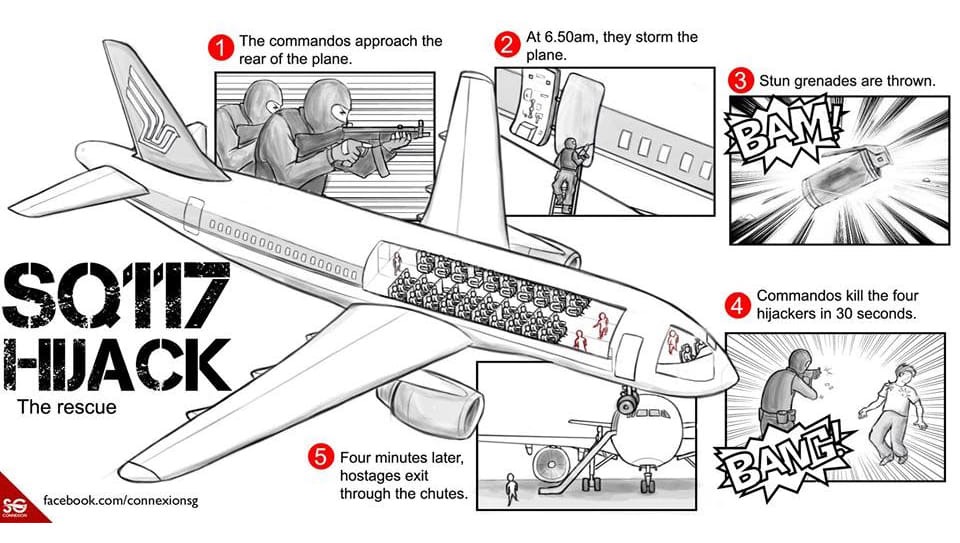 1 The commandos approach the rear of the plane.

2 At 6.50am, they storm the plane.

3 Stun grenades are thrown.

BAM!

SQ117 HIJACK

The rescue

4 Commandos kill the four hijackers in 30 seconds.

BANG!

5 Four minutes later, hostages exit through the chutes.

SG CONNEXION

facebook.com/connexionsg